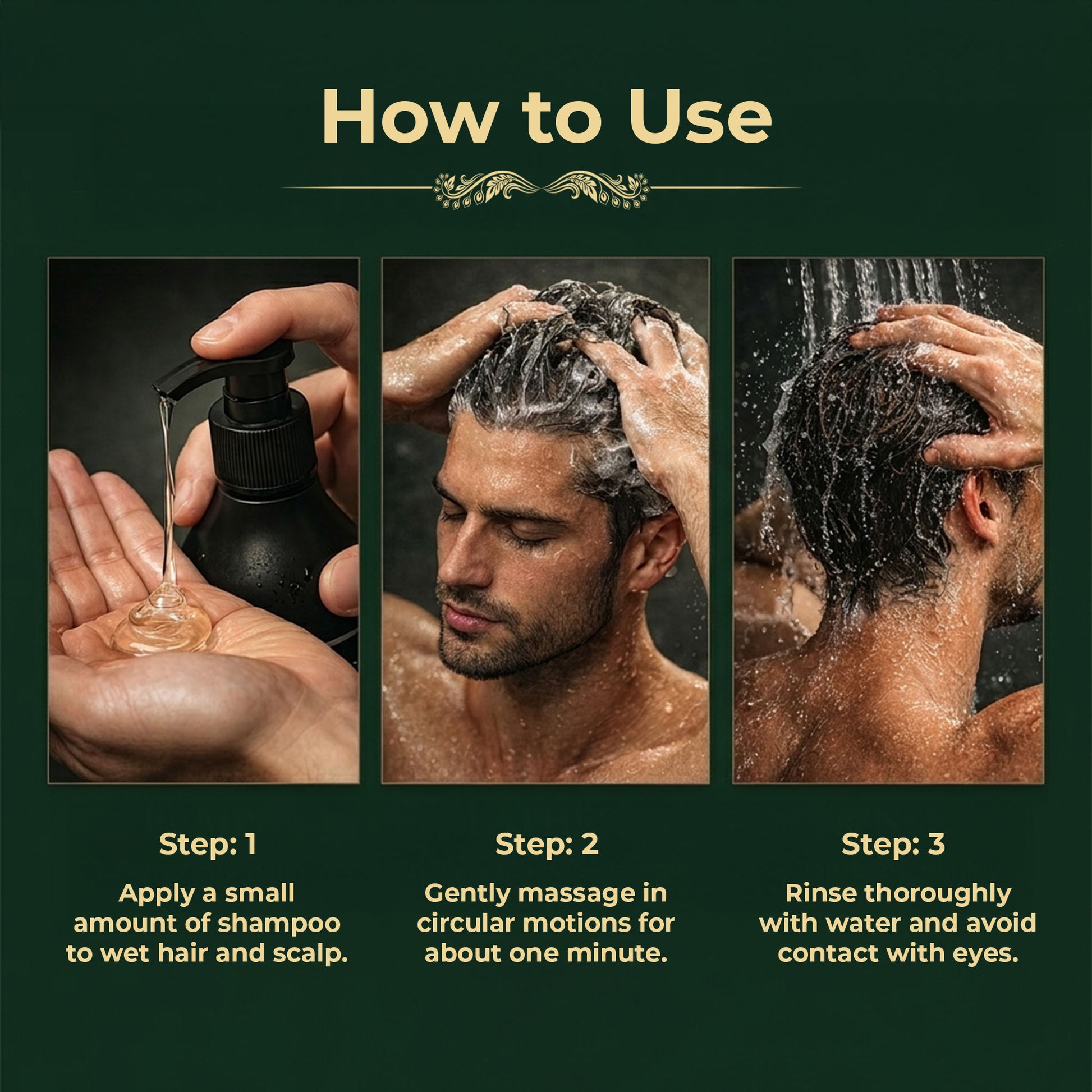 How to Use

Step: 1

Apply a small amount of shampoo to wet hair and scalp.

Step: 2

Gently massage in circular motions for about one minute.

Step: 3

Rinse thoroughly with water and avoid contact with eyes.