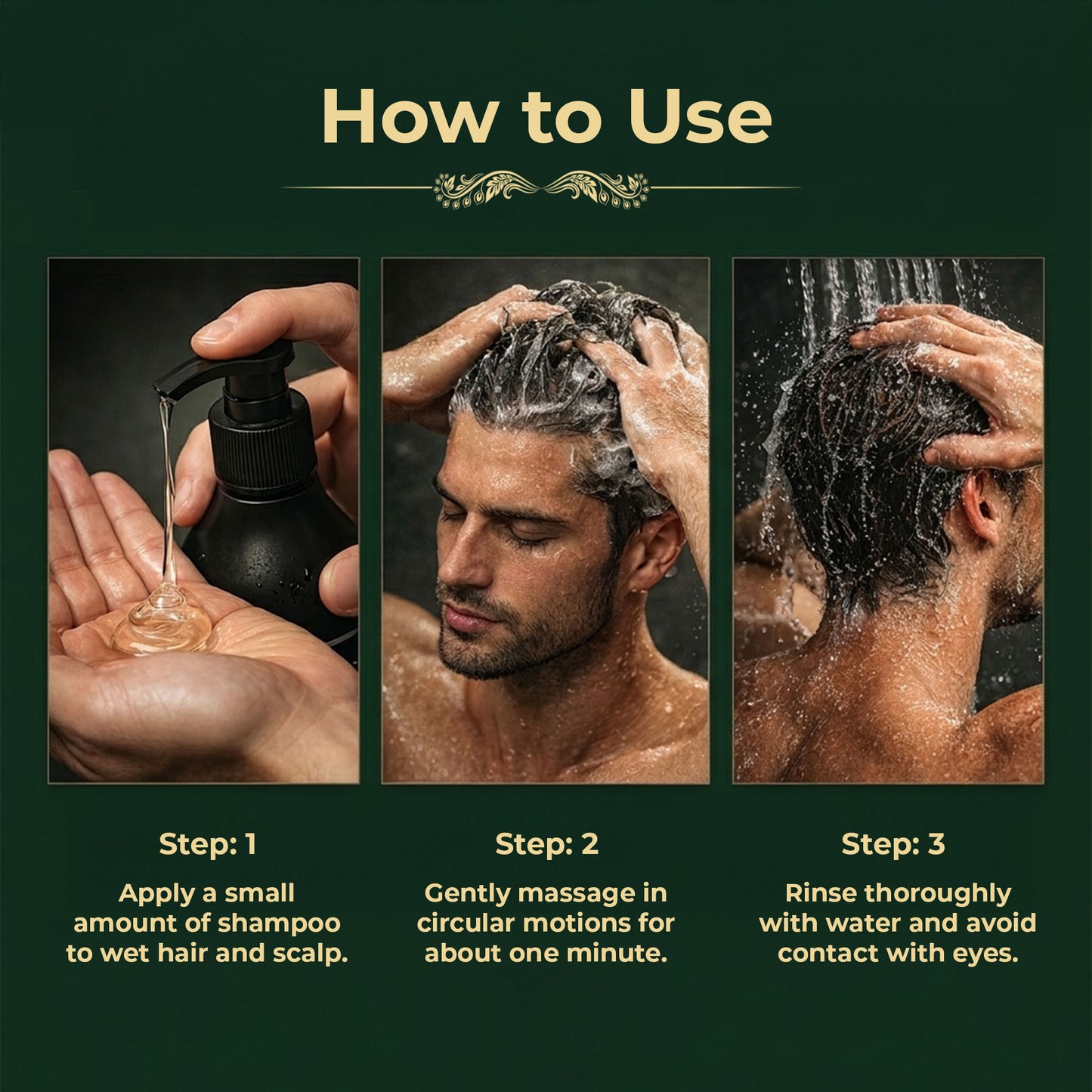 How to Use

Step: 1

Apply a small amount of shampoo to wet hair and scalp.

Step: 2

Gently massage in circular motions for about one minute.

Step: 3

Rinse thoroughly with water and avoid contact with eyes.