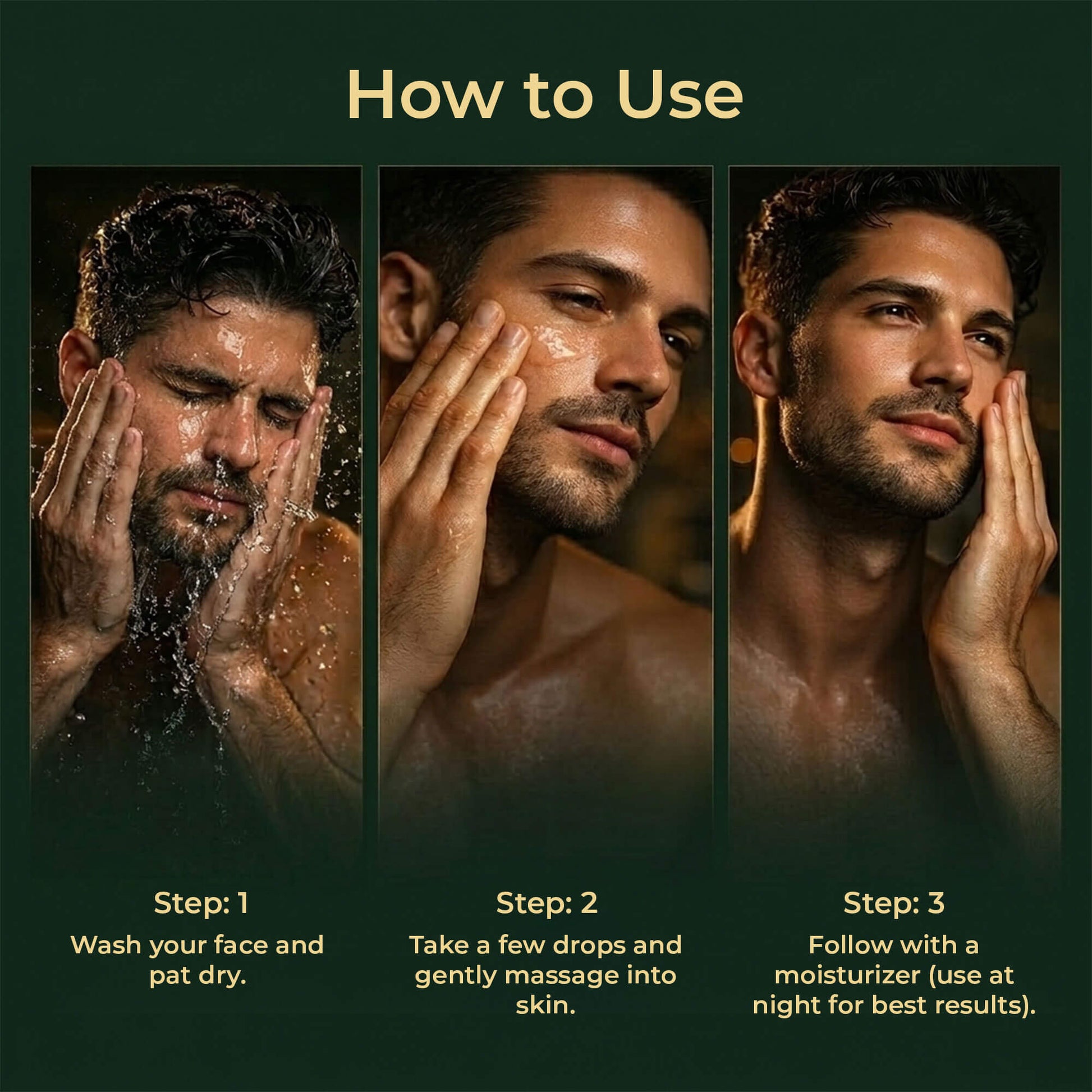 How to Use

Step: 1
Wash your face and pat dry.

Step: 2
Take a few drops and gently massage into skin.

Step: 3
Follow with a moisturizer (use at night for best results).