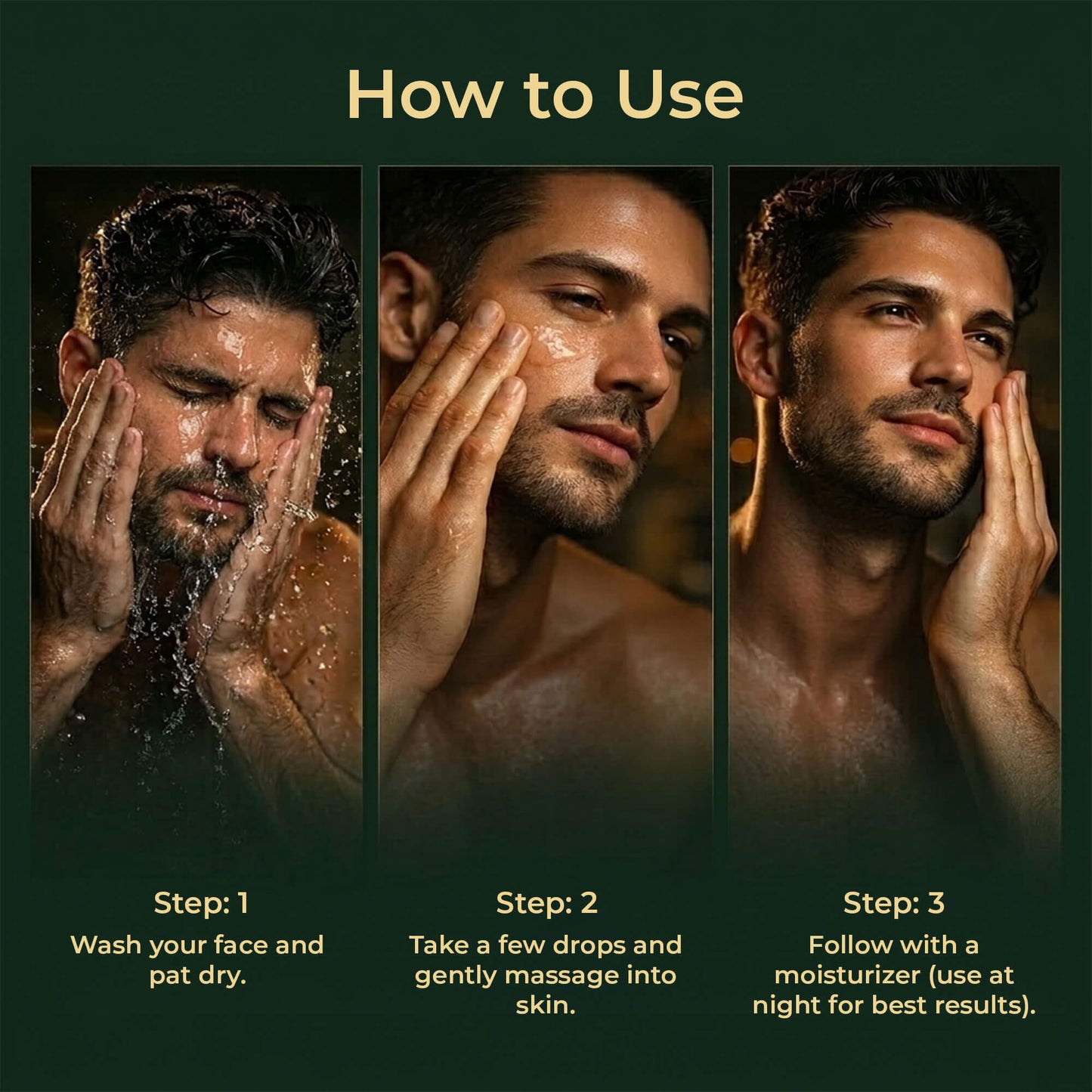 How to Use

Step: 1
Wash your face and pat dry.

Step: 2
Take a few drops and gently massage into skin.

Step: 3
Follow with a moisturizer (use at night for best results).