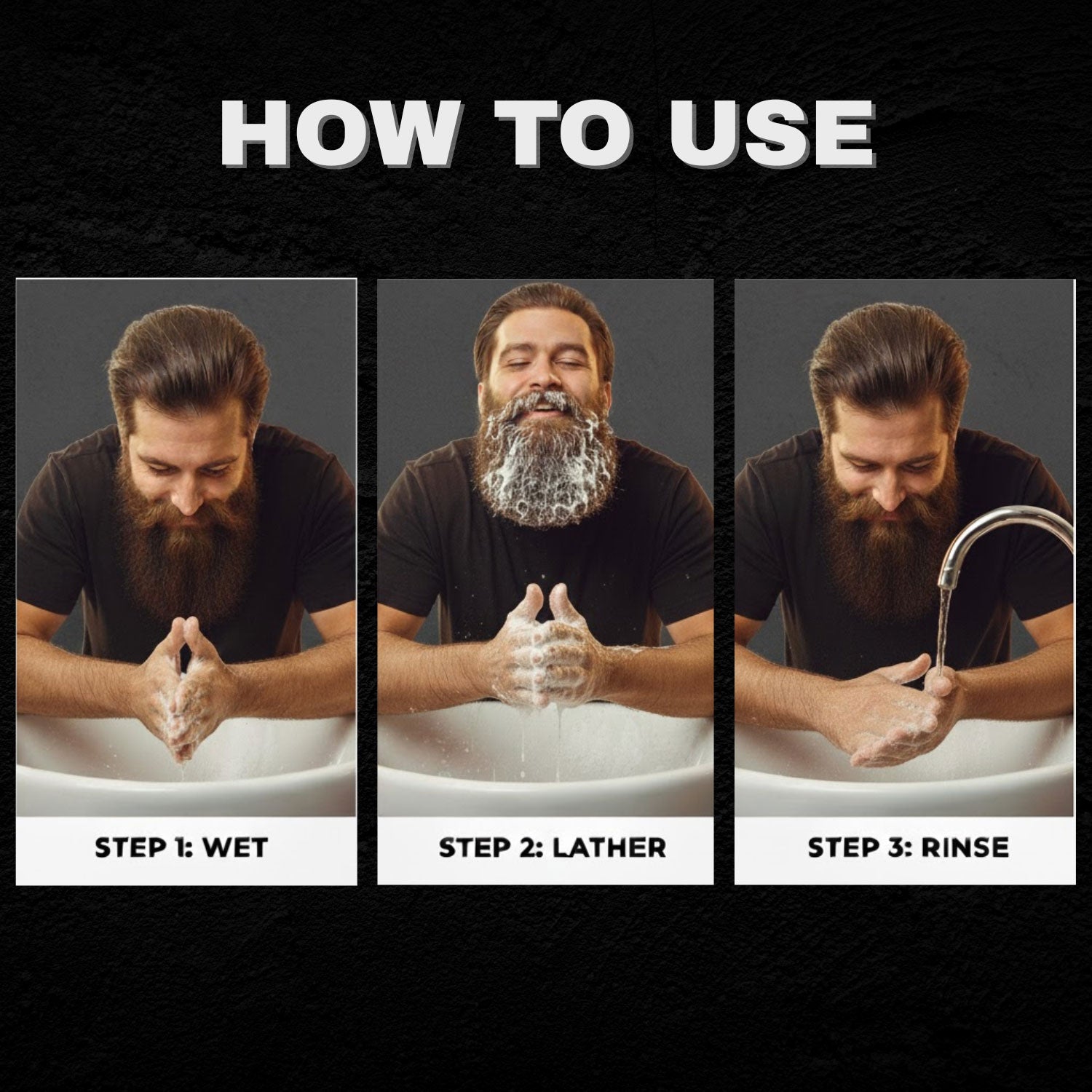 HOW TO USE

STEP 1: WET

STEP 2: LATHER

STEP 3: RINSE