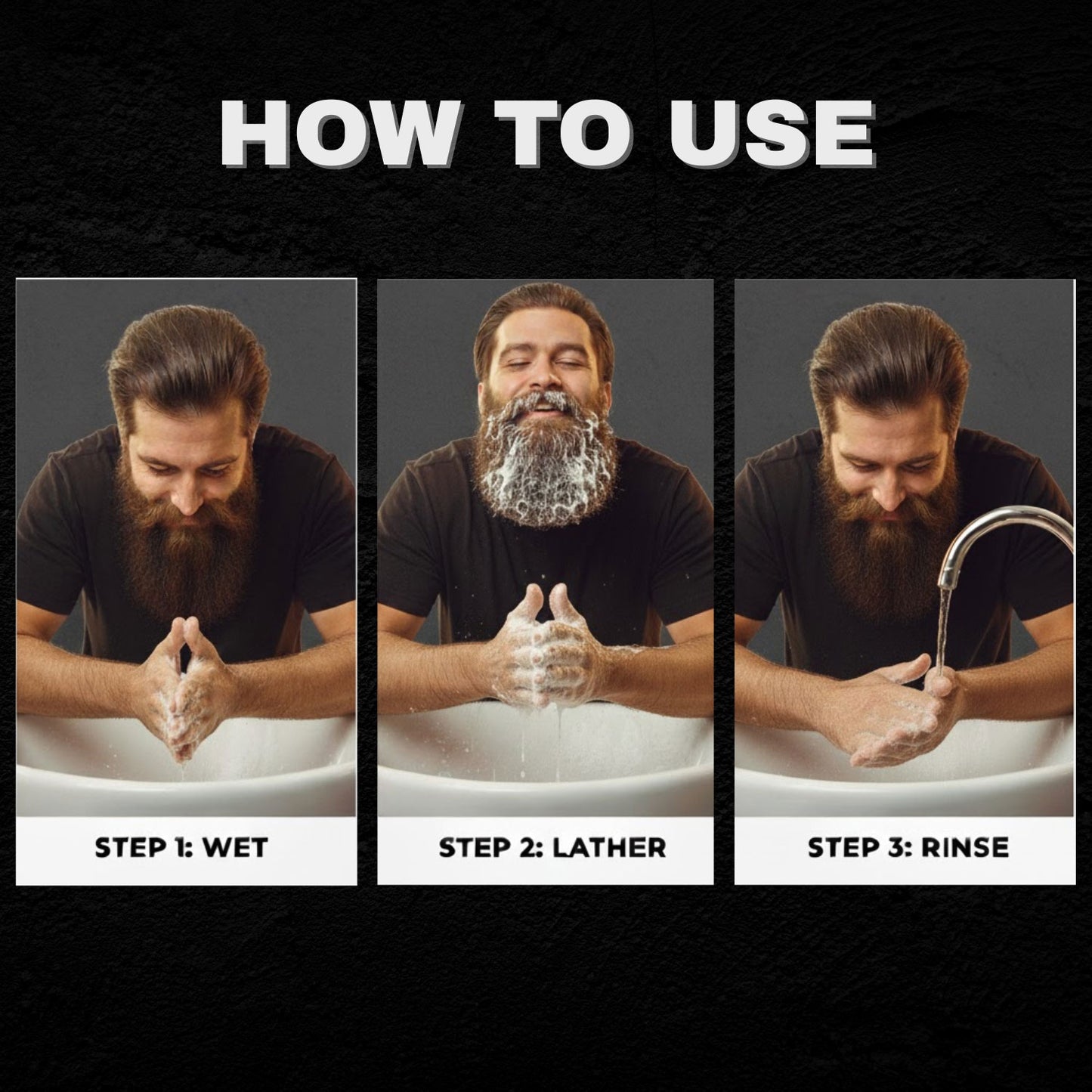 HOW TO USE

STEP 1: WET

STEP 2: LATHER

STEP 3: RINSE