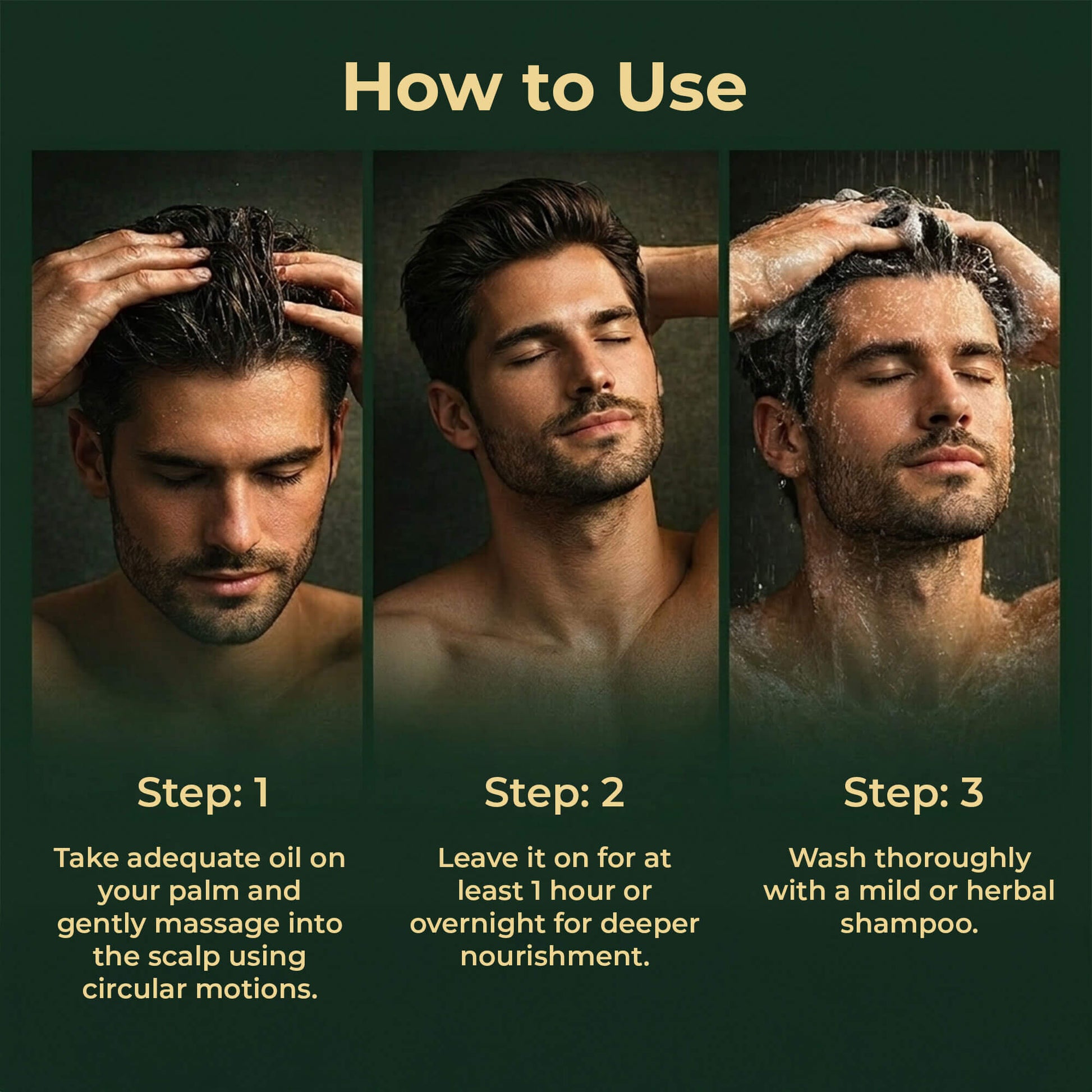 How to Use

Step: 1

Take adequate oil on your palm and gently massage into the scalp using circular motions.

Step: 2

Leave it on for at least 1 hour or overnight for deeper nourishment.

Step: 3

Wash thoroughly with a mild or herbal shampoo.