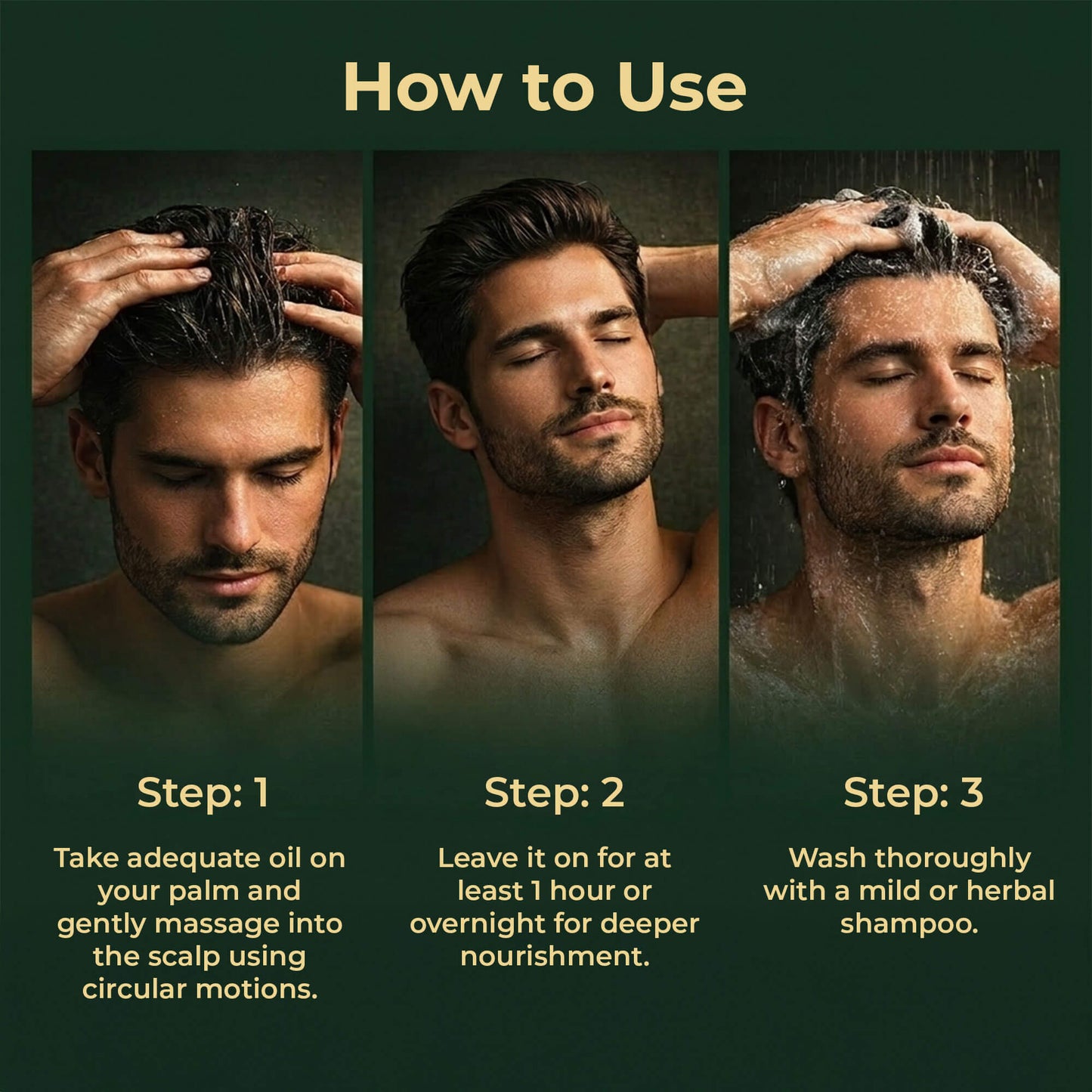 How to Use

Step: 1

Take adequate oil on your palm and gently massage into the scalp using circular motions.

Step: 2

Leave it on for at least 1 hour or overnight for deeper nourishment.

Step: 3

Wash thoroughly with a mild or herbal shampoo.