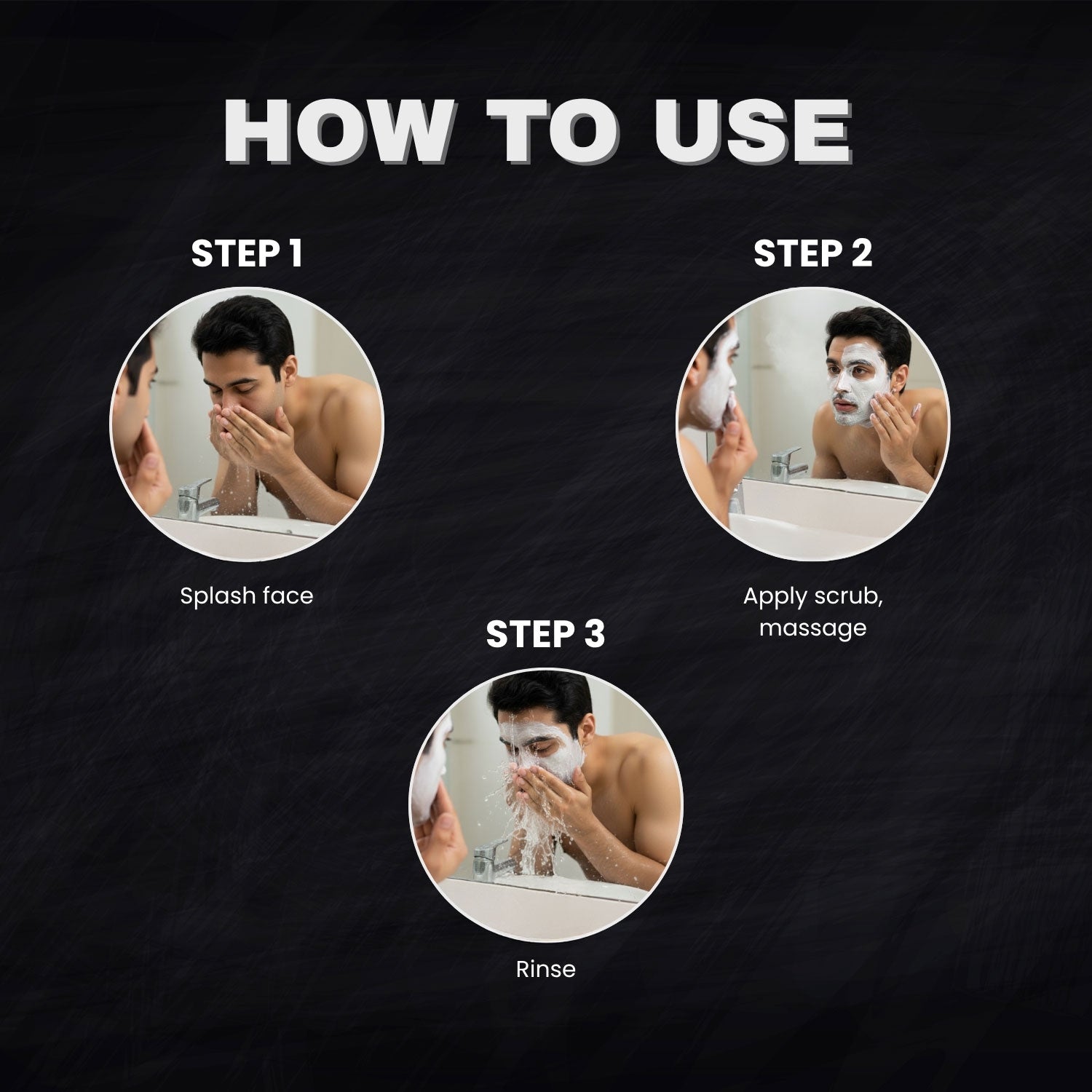 HOW TO USE

STEP 1

Splash face

STEP 2

Apply scrub, massage

STEP 3

Rinse