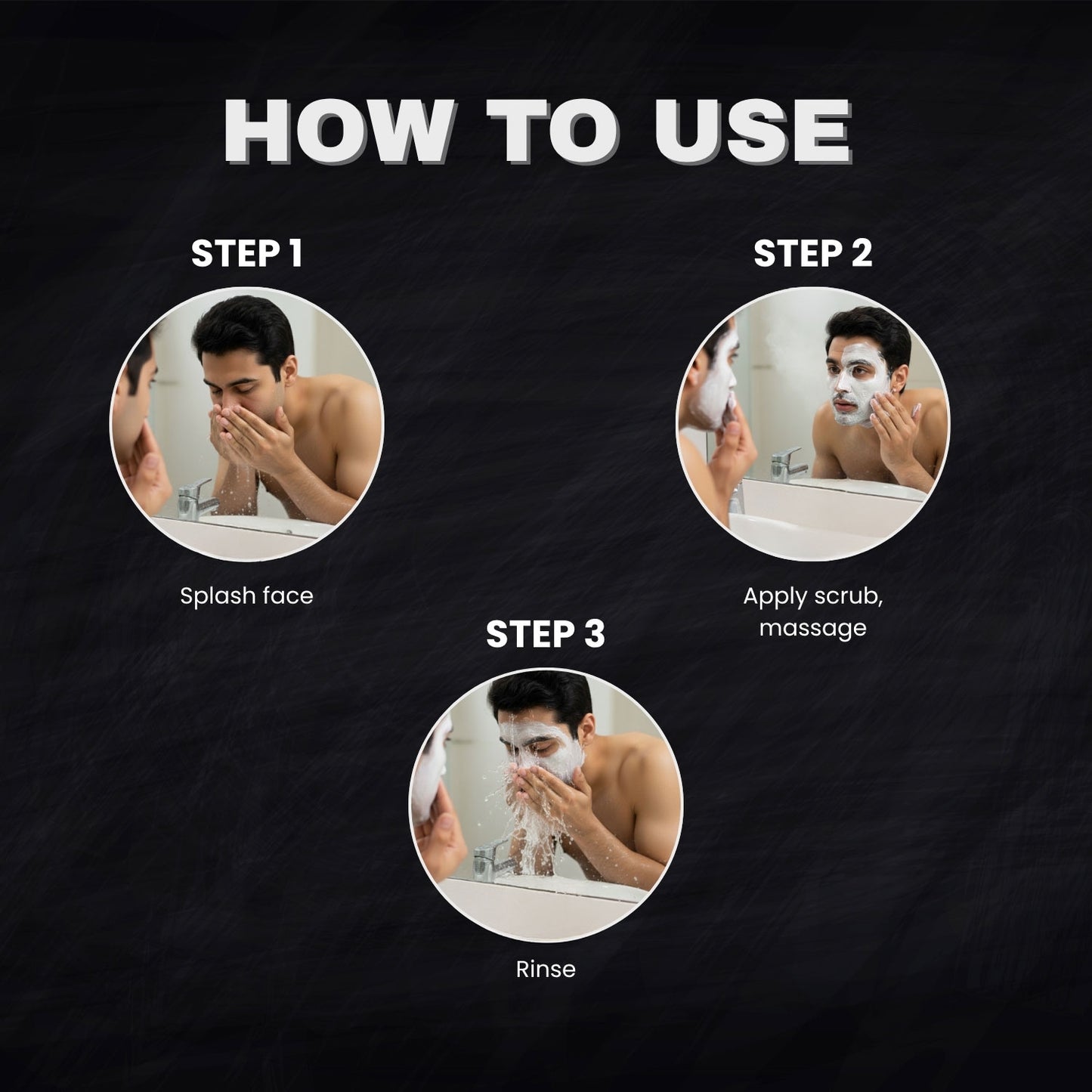 HOW TO USE

STEP 1

Splash face

STEP 2

Apply scrub, massage

STEP 3

Rinse